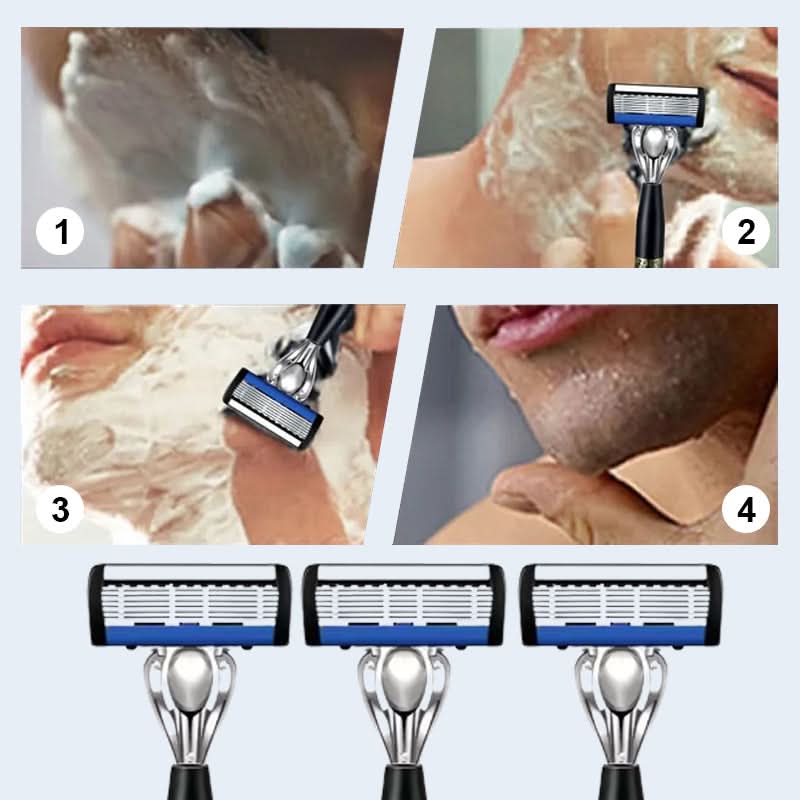 1

2

3

4