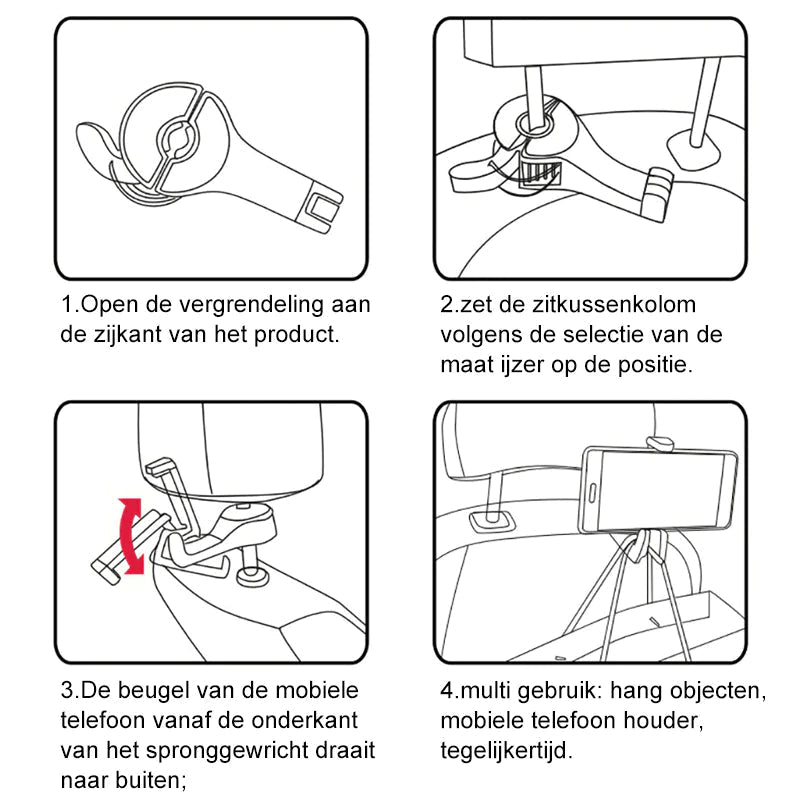 1.Open de vergrendeling aan de zijkant van het product.

2.zet de zitkussenkolom volgens de selectie van de maat ijzer op de positie.

3.De beugel van de mobiele telefoon vanaf de onderkant van het spronggewricht draait naar buiten;

4.multi gebruik: hang objecten, mobiele telefoon houder, tegelijkertijd.